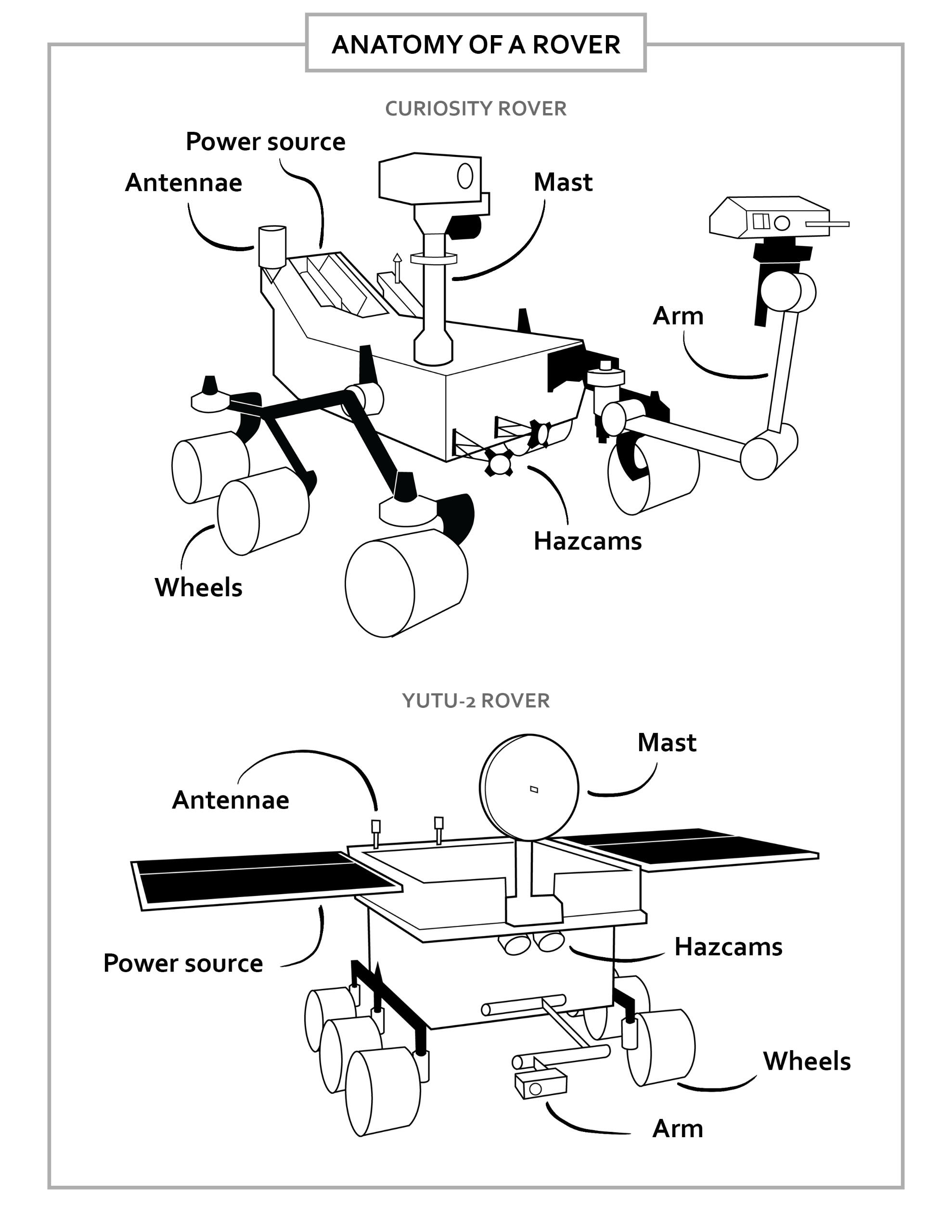 ANATOMY OF A ROVER

CURIOSITY ROVER

Power source
Antennae
Mast
Arm
Hazcams
Wheels

YUTU-2 ROVER

Mast
Antennae
Power source
Hazcams
Wheels
Arm